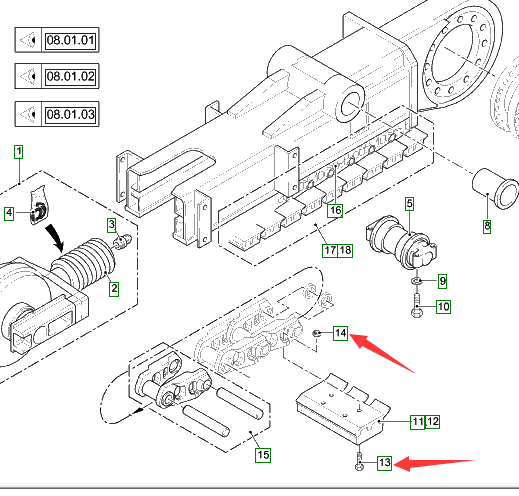 08.01.01

08.01.02

08.01.03

1

4

3

2

16

17 18

5

8

9

10

14

11 12

15

13