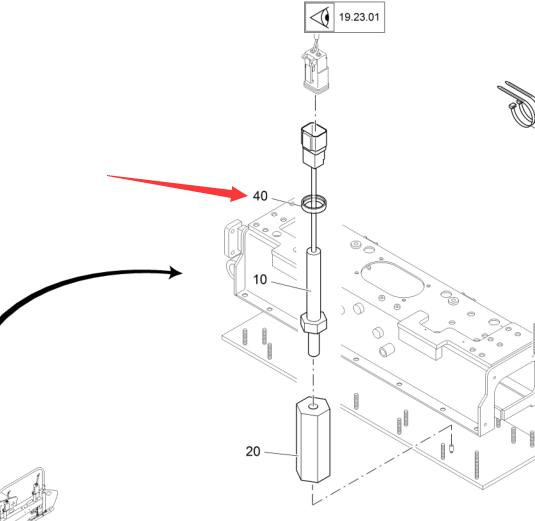 19.23.01

40

10

20