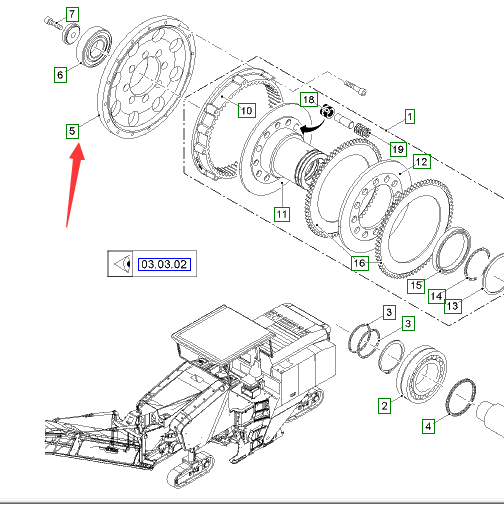 7
6
5
10
18
1
19
12
11
16
15
14
13
03.03.02
3
3
2
4