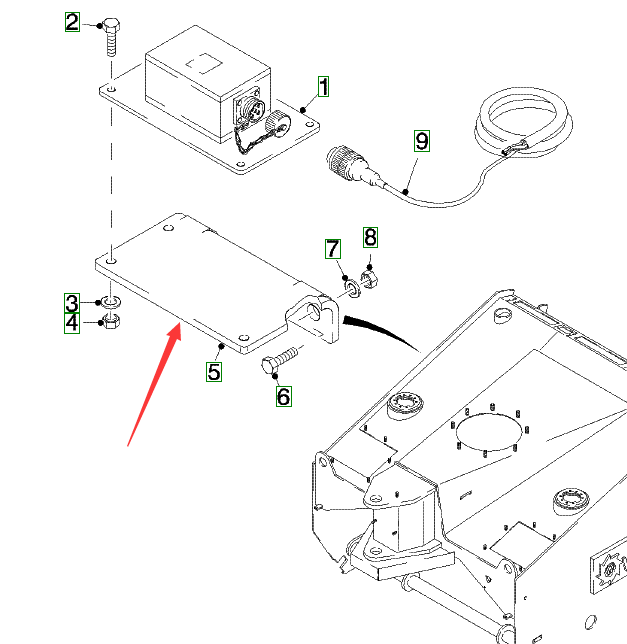 2
1
9
7
8
3
4
5
6