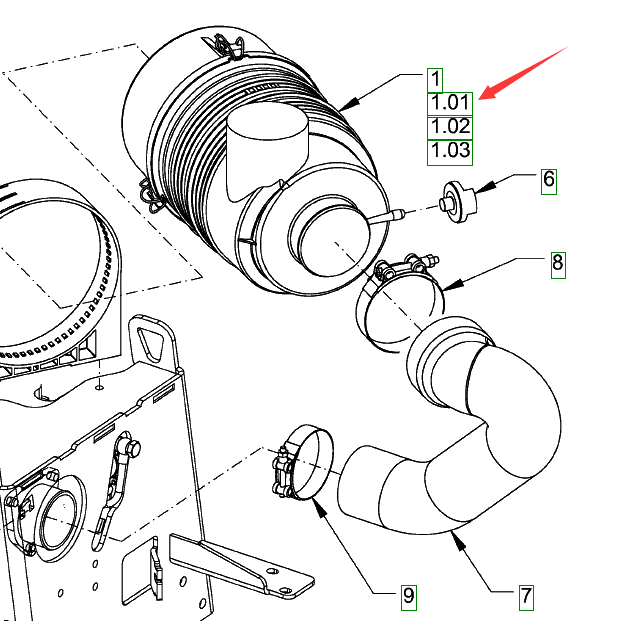 1
1.01
1.02
1.03
6
8
9
7