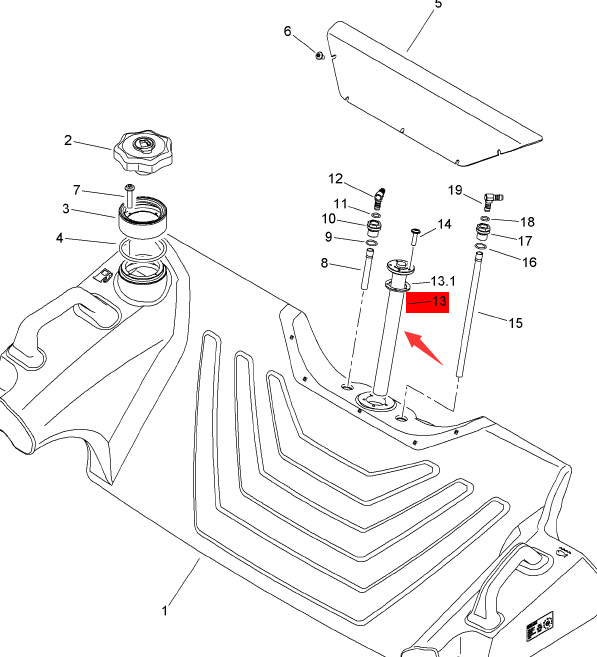 5
6
2
7
3
4
12
11
10
9
8
14
13.1
13
19
18
17
16
15
1