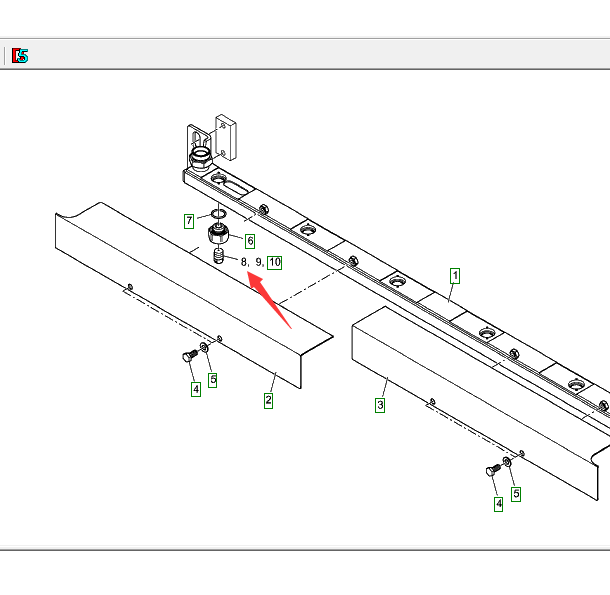 7
6
8, 9, 10
1
4
5
2
3
4
5