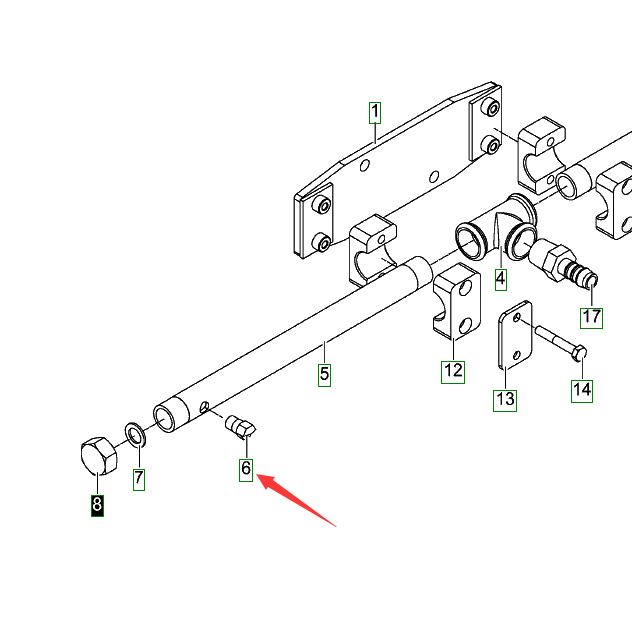 1
4
17
5
12
13
14
6
7
8