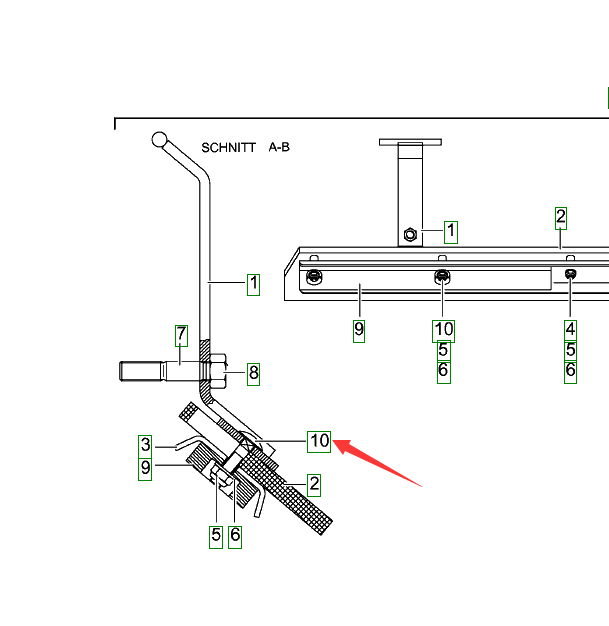 SCHNITT A-B

1
2
1
9
10
5
6
4
5
6
7
8
3
9
10
2
5
6