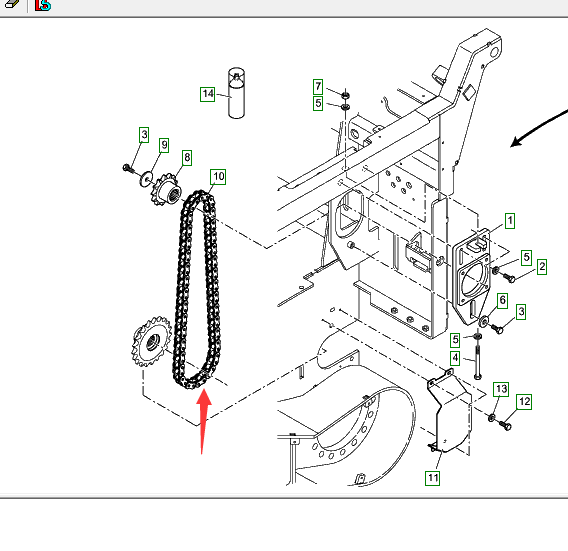 14
7
5
3
9
8
10
1
5
2
6
3
5
4
13
12
11