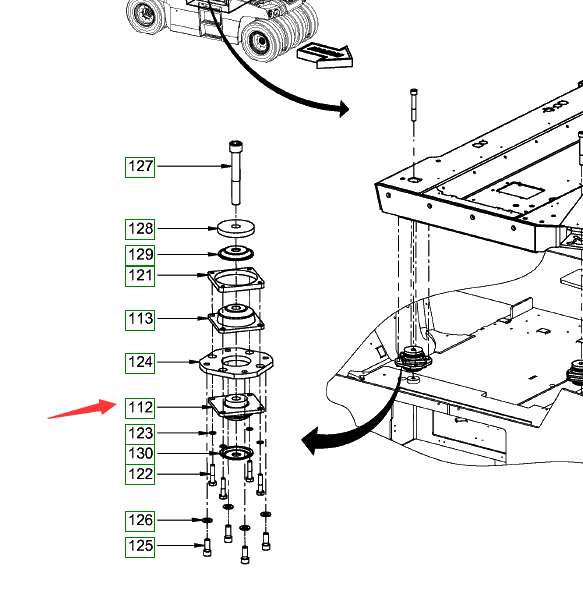 127
128
129
121
113
124
112
123
130
122
126
125