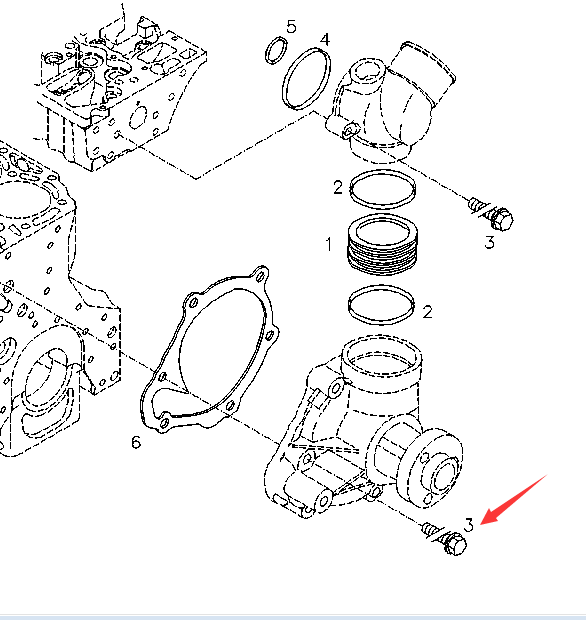 5
4
2
3
1
2
6
3