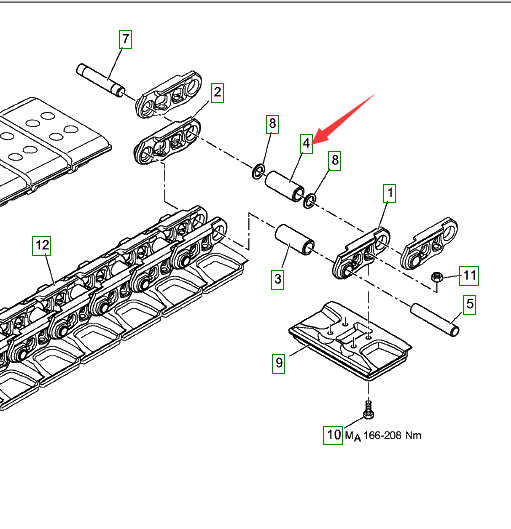 7

2

8

4

8

1

12

3

11

5

9

10 $M_A$ 166-208 Nm