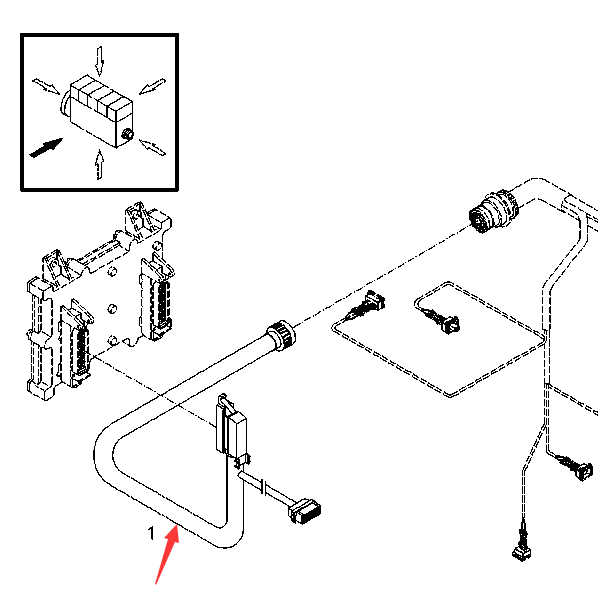 1