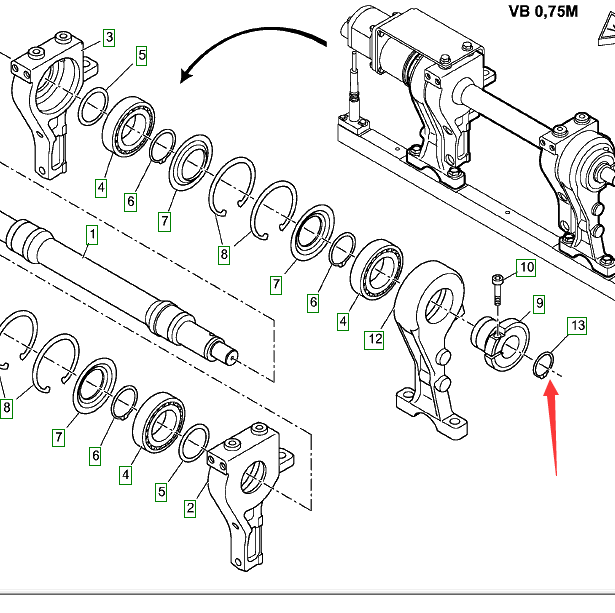 VB 0,75M

3
5
4
6
7
8
1
7
6
4
12
10
9
13
8
7
6
4
5
2