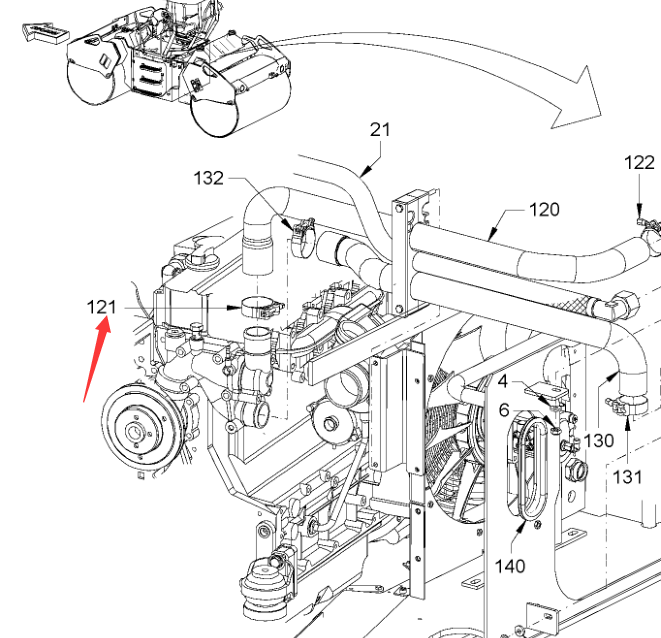 21
132
122
120
121
4
6
130
131
140