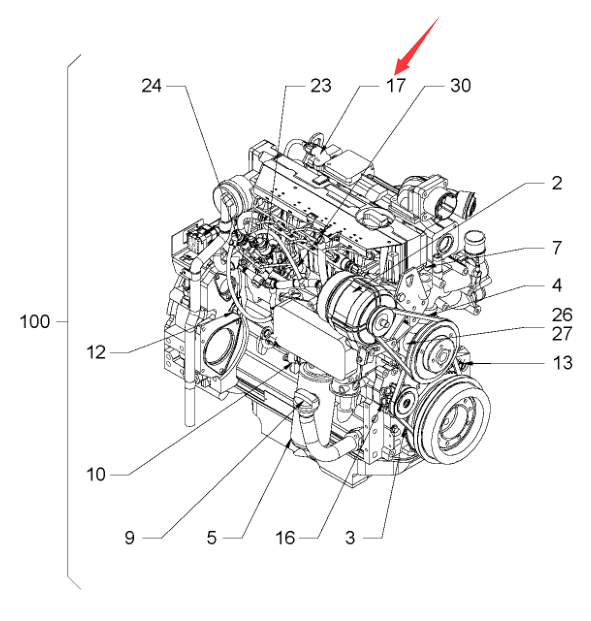 24
23
17
30
2
7
4
26
27
13
100
12
10
9
5
16
3