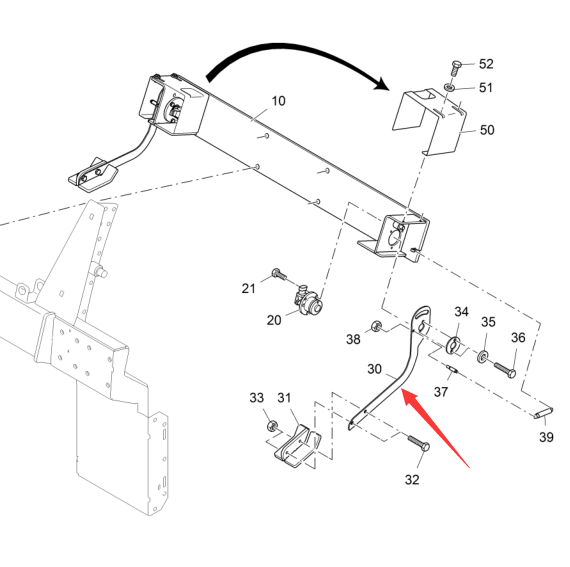 52
51
10
50
21
20
34
35
36
38
30
37
33
31
39
32