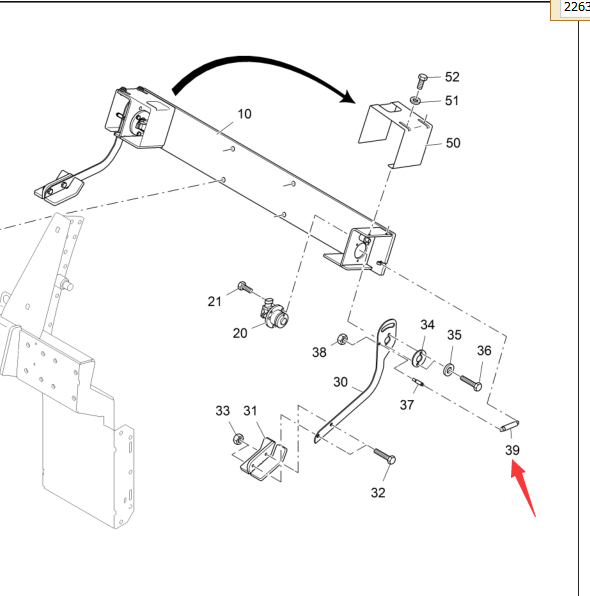 2263

52
51
10
50
21
20
34
35
36
38
30
37
33
31
39
32