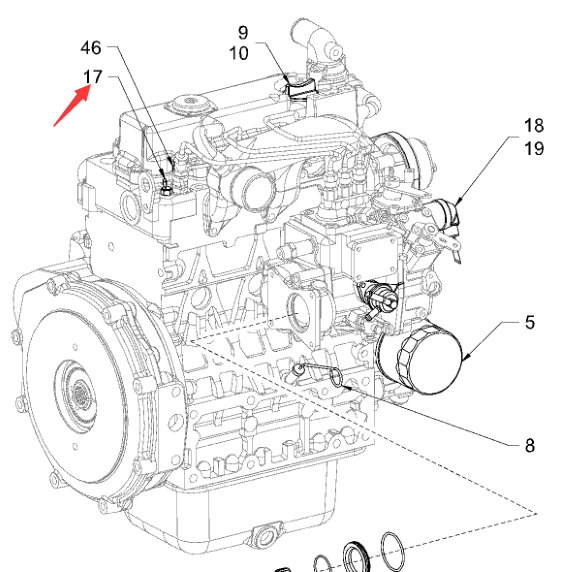 46
17
9
10
18
19
5
8