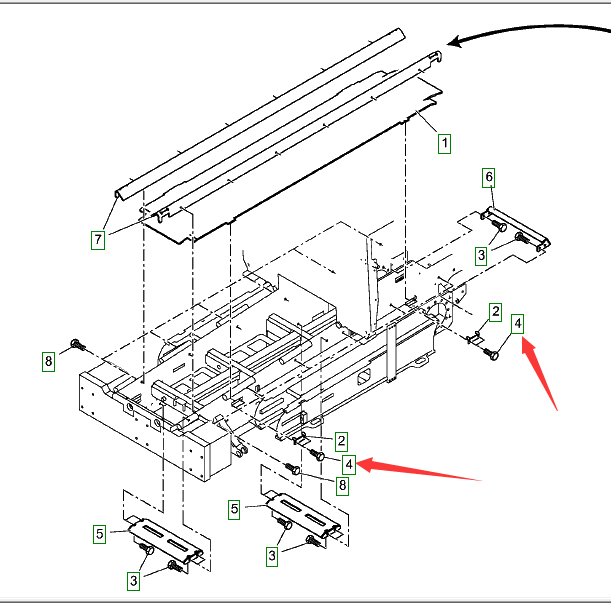 1
6
7
3
2
4
8
2
4
8
5
5
3
3