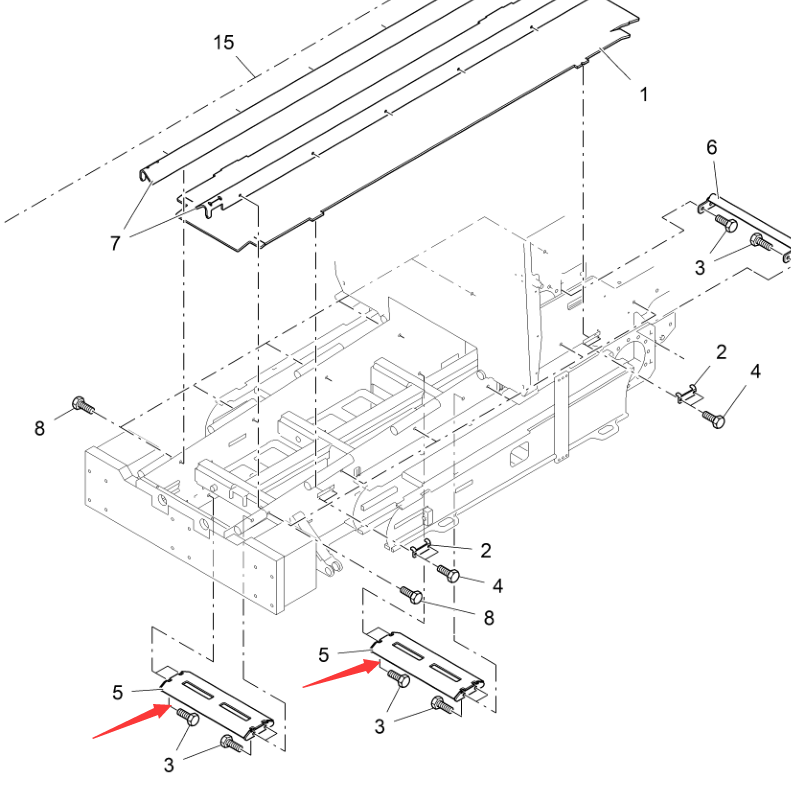 15
1
6
7
3
2
4
8
2
4
8
5
5
3
3