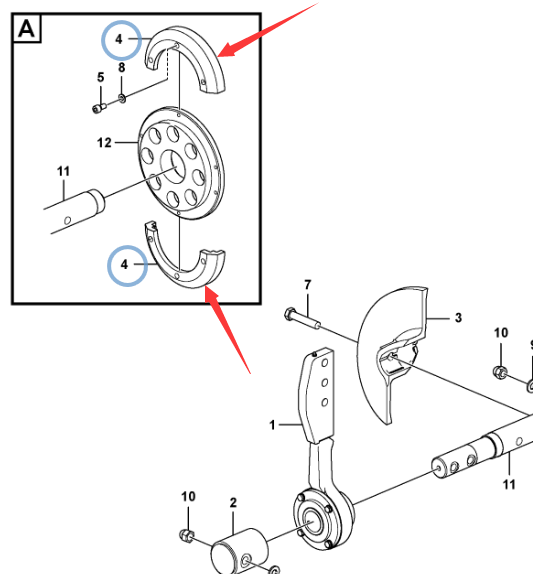 A
4
5
8
12
11
4
7
3
10
9
1
11
10
2