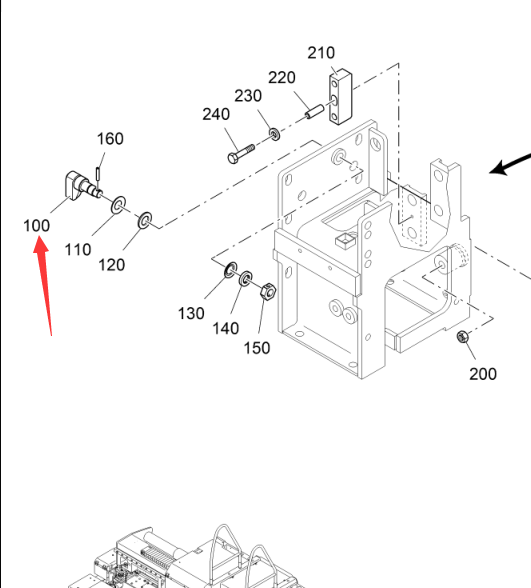 210
220
230
240
160
100
110
120
130
140
150
200