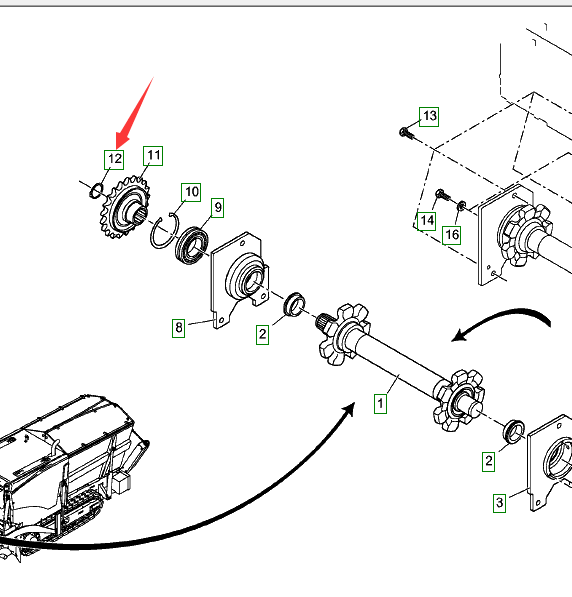 13
12
11
10
9
14
16
8
2
1
2
3