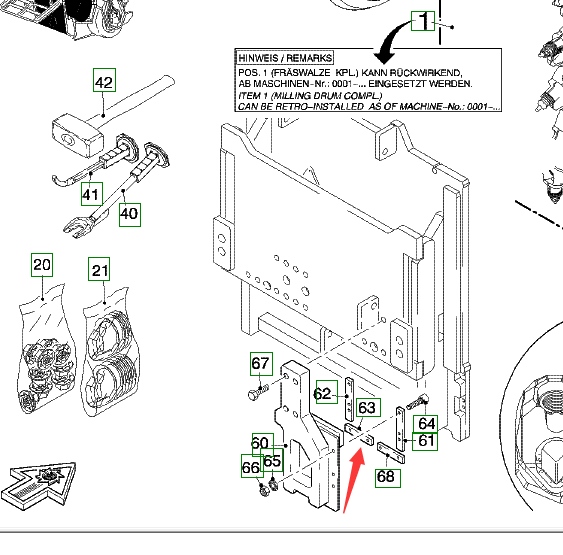 1

HINWEIS / REMARKS

POS. 1 (FRÄSWALZE KPL.) KANN RÜCKWIRKEND, AB MASCHINEN-Nr.: 0001-... EINGESETZT WERDEN.
ITEM 1 (MILLING DRUM COMPL.) CAN BE RETRO-INSTALLED AS OF MACHINE-No.: 0001-...

42

41

40

20

21

67

62

63

64

61

60

65

66

68