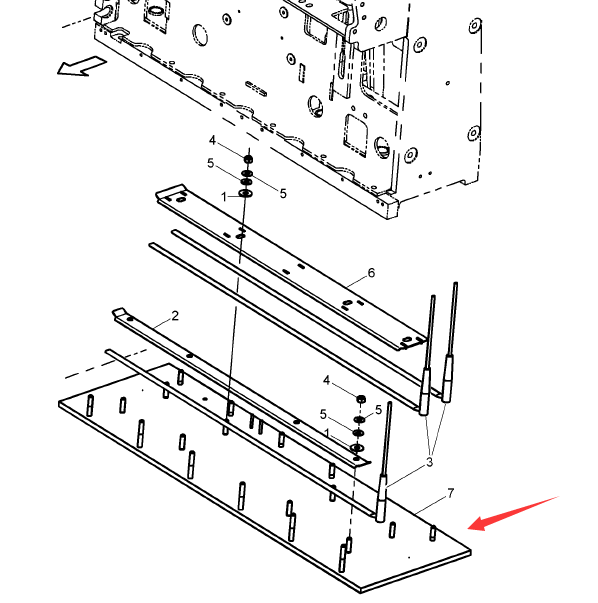 4
5
5
1
6
2
4
5
5
1
3
7