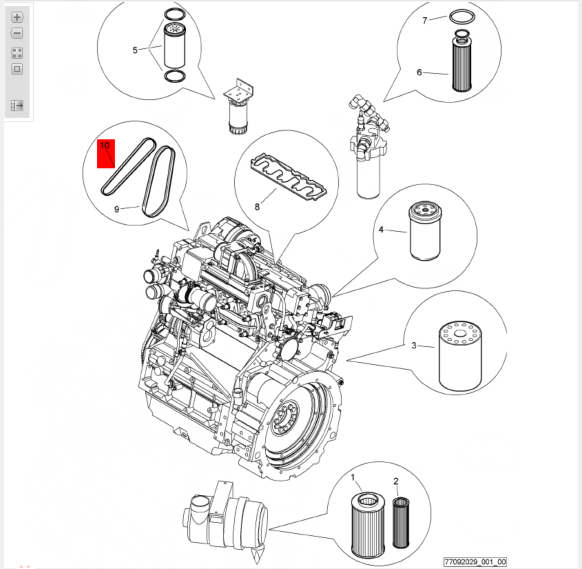 5
7
6
10
9
8
4
3
1
2
77092029_001_00