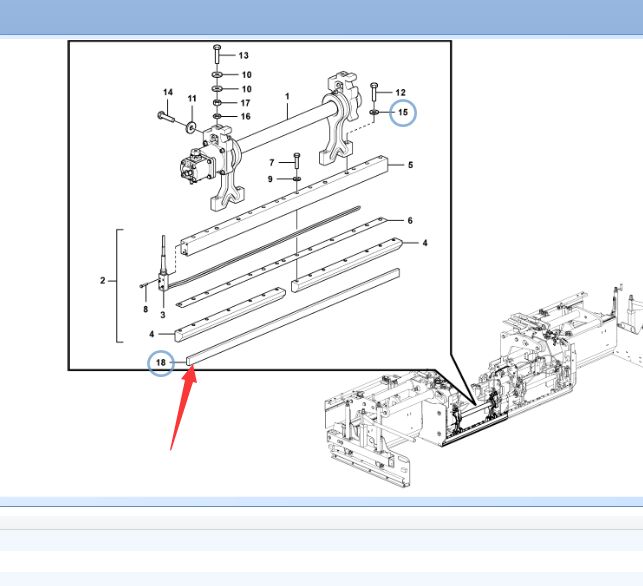 13
10
10
17
16
14
11
1
12
15
7
9
5
6
4
2
8
3
4
18