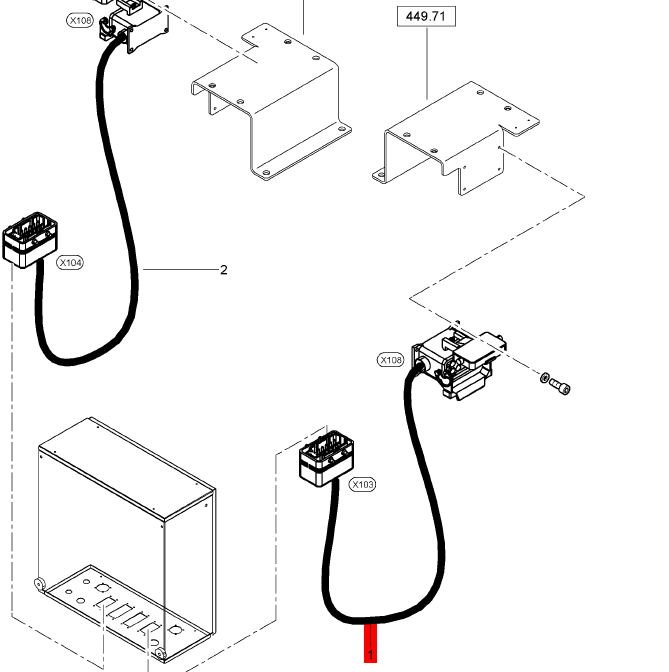 X108

449.71

X104

2

X108

X103

1