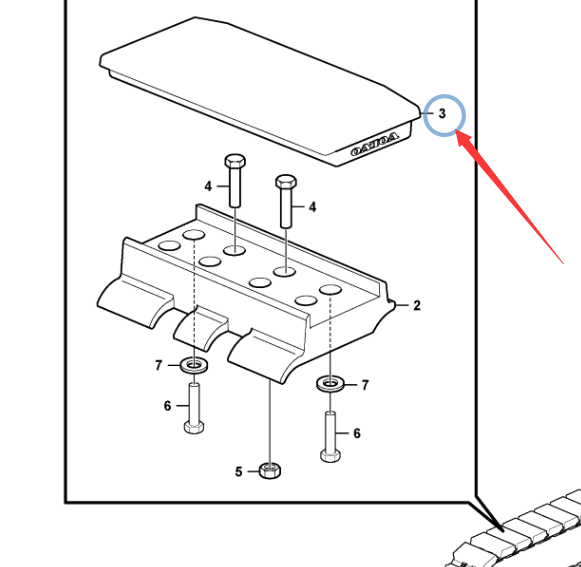 3

VOLVO

4
4

2

7
7

6
6

5