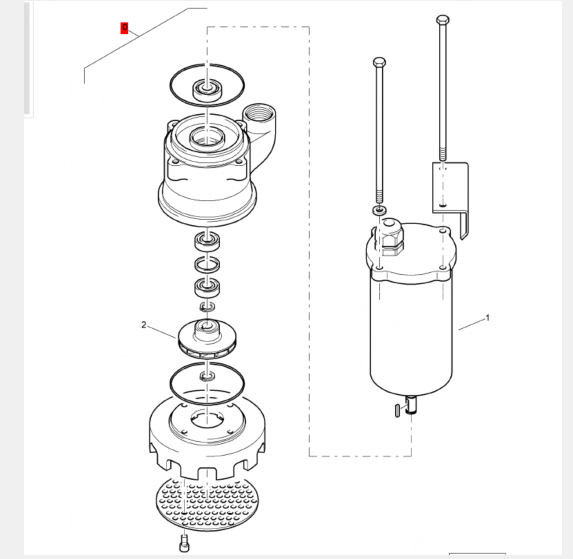 0
2
1