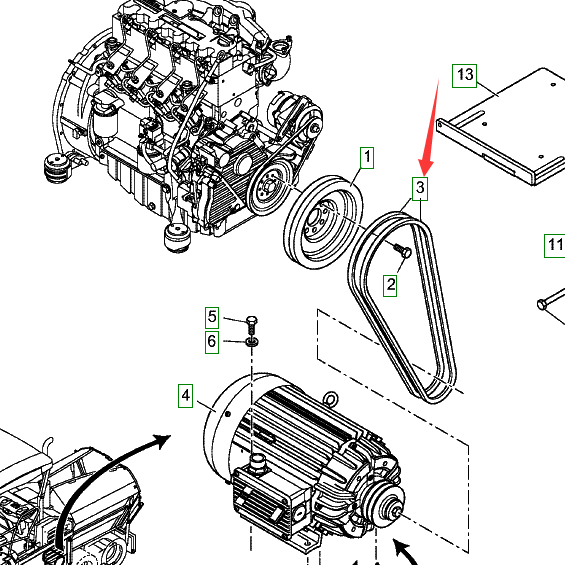 13
1
3
11
2
5
6
4