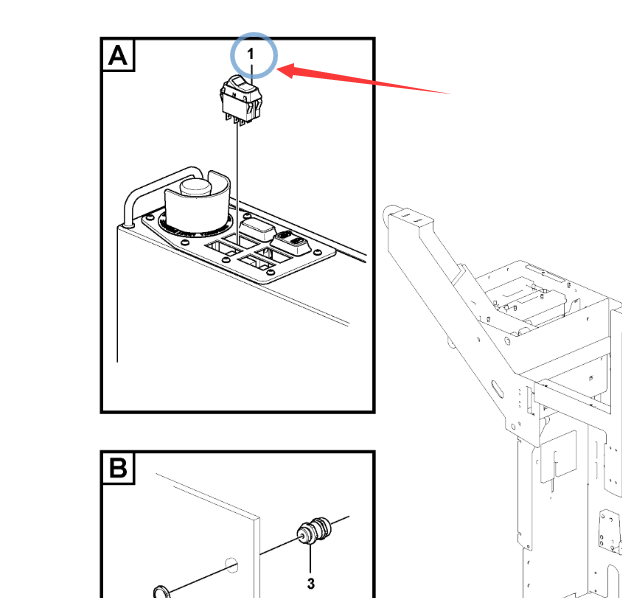 A
1
B
3