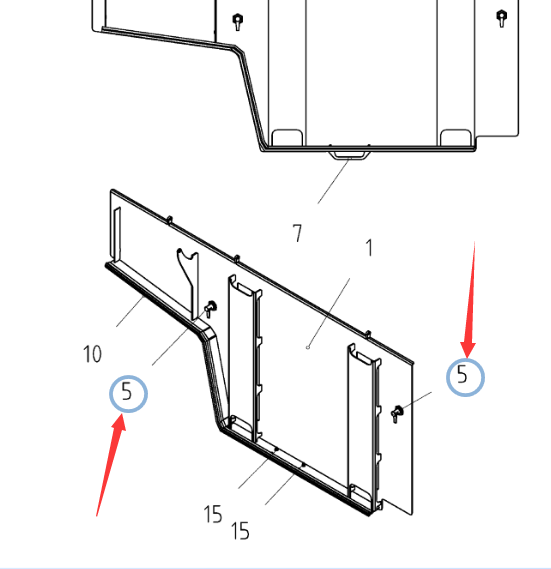 7
1
10
5
5
15
15