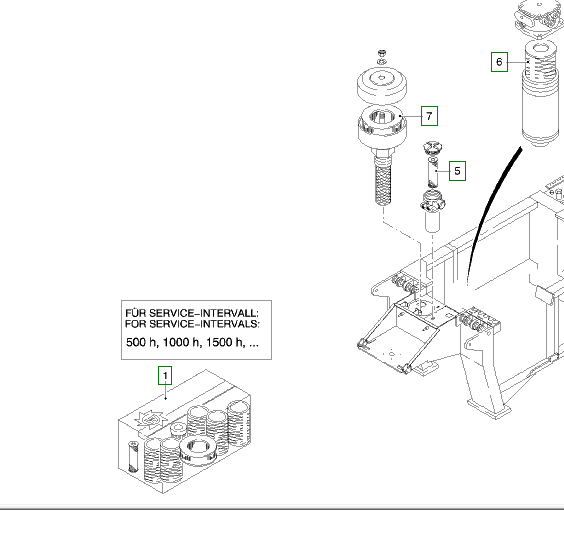 6

7

5

FÜR SERVICE–INTERVALL:
FOR SERVICE–INTERVALS:

500 h, 1000 h, 1500 h, ...

1