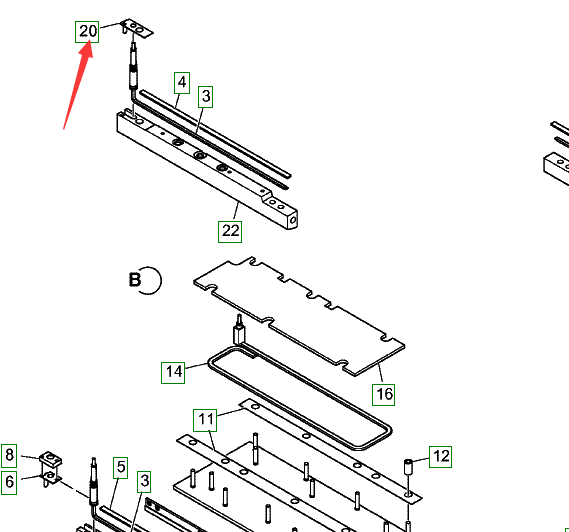 20
4
3
22
B
14
16
11
12
8
6
5
3