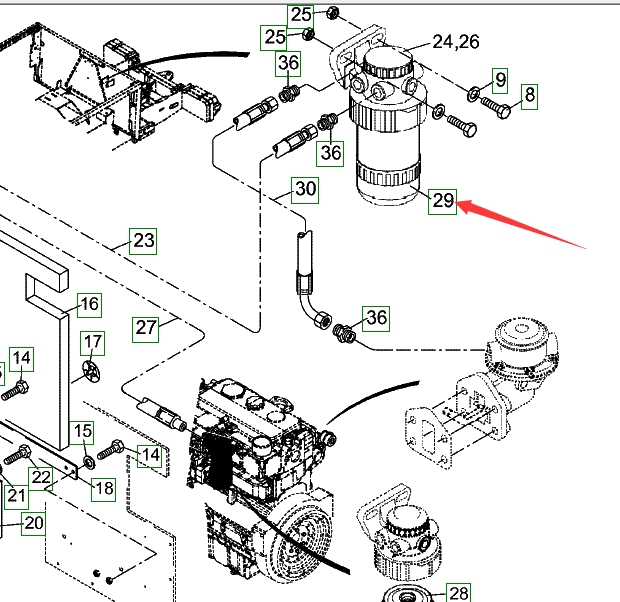 25
25
24,26
36
9
8
36
30
29
23
16
27
36
17
14
15
14
22
18
21
20
28