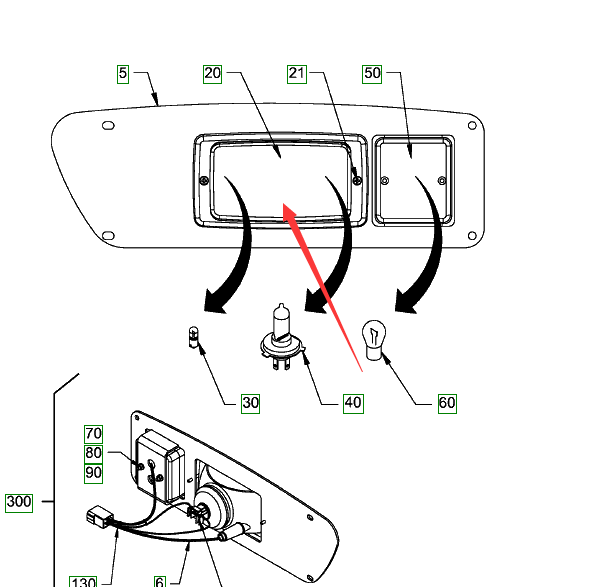 5
20
21
50
30
40
60
70
80
90
300
130
6