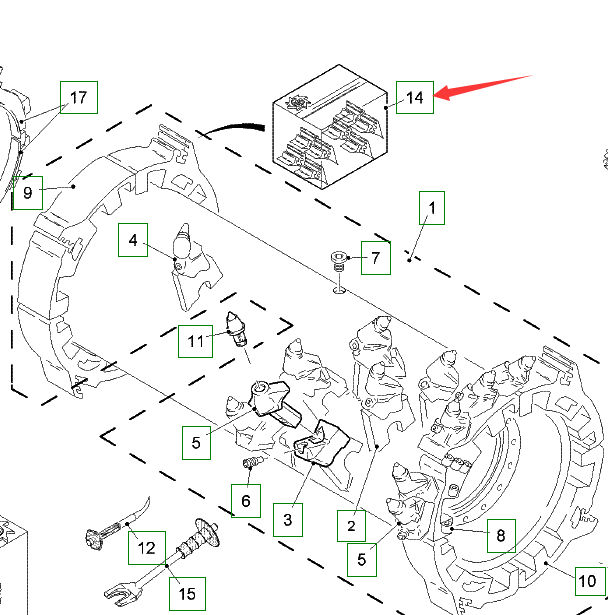 17
14
9
1
4
7
11
5
6
3
2
5
8
12
15
10