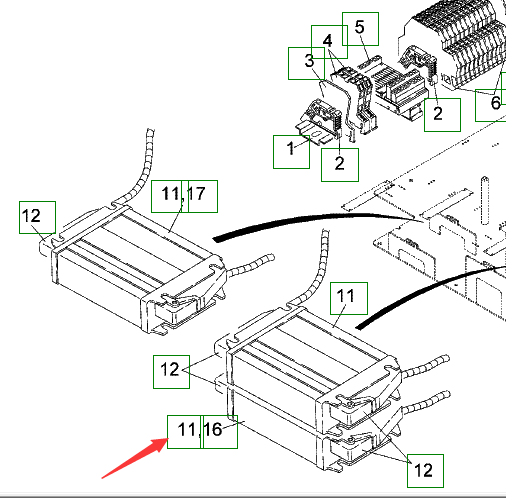 5
4
3
2
6
1
2
11,17
12
11
12
11,16
12