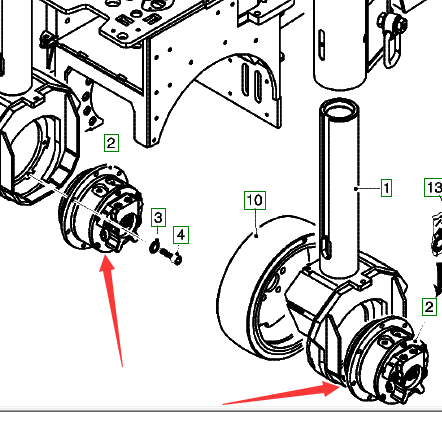 2
3
4
10
1
13
2