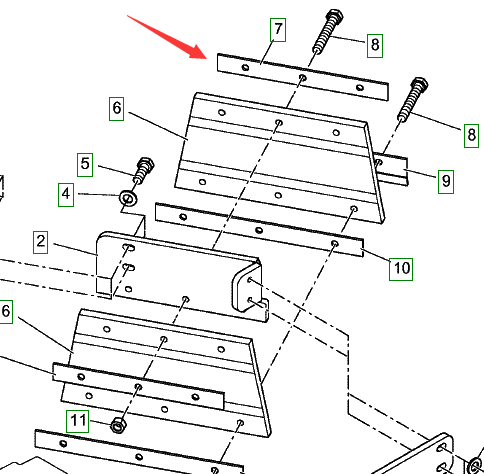 7
8
6
8
5
9
4
2
10
6
11