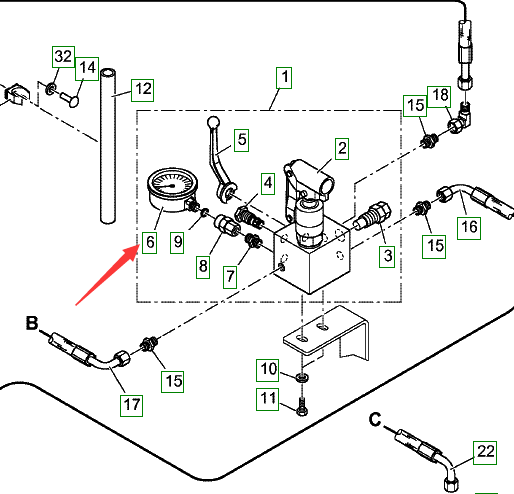 32
14
12
1
15
18
5
2
4
6
9
8
7
3
15
16
B
15
17
10
11
C
22