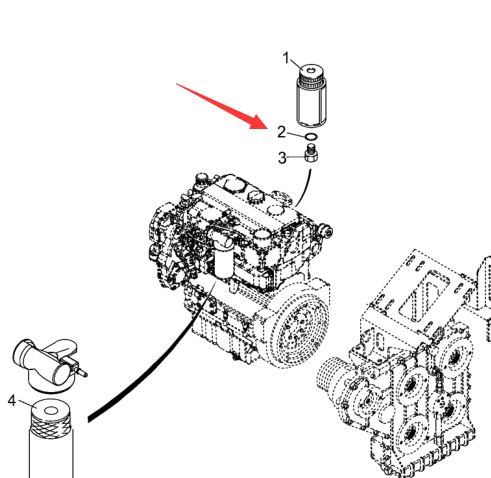 1
2
3
4