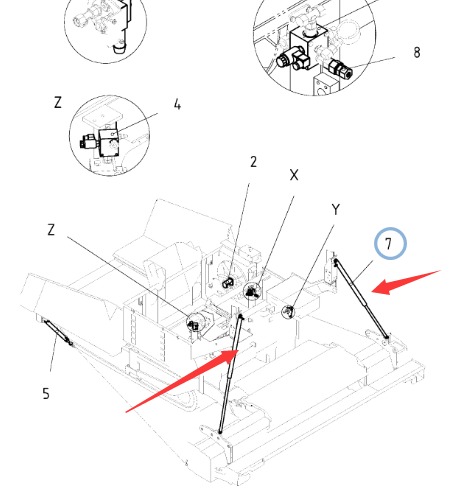 8

Z

4

2

X

Y

Z

7

5