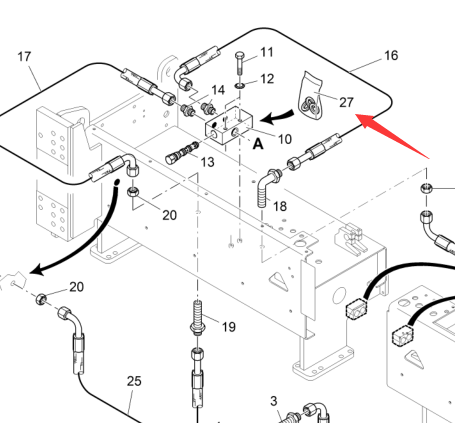 17
11
16
12
14
27
10
A
13
18
20
20
19
25
3