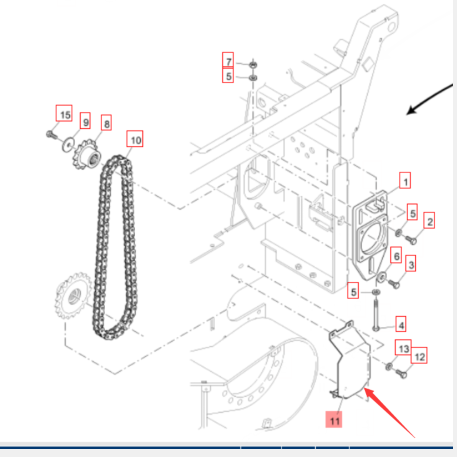 7
5
15
9
8
10
1
5
2
6
3
5
4
13
12
11