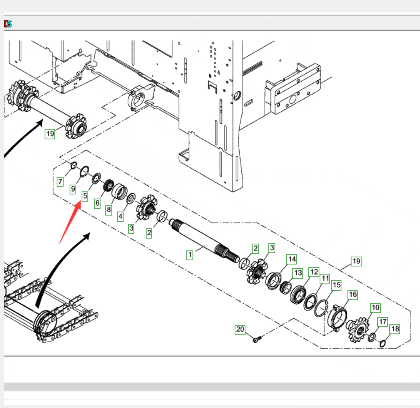 19
7
9
5
6
8
4
3
2
1
2
3
14
13
12
11
15
16
19
10
17
18
20