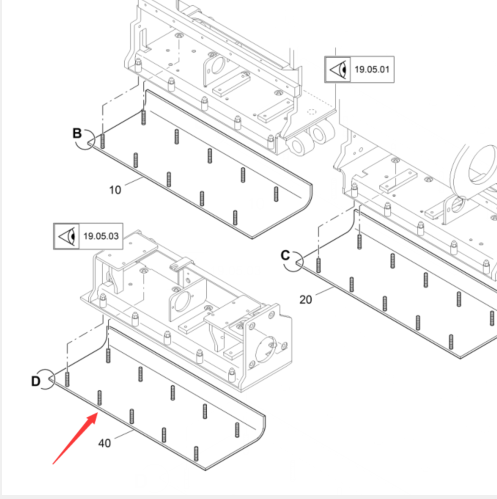 19.05.01

B

10

19.05.03

C

20

D

40